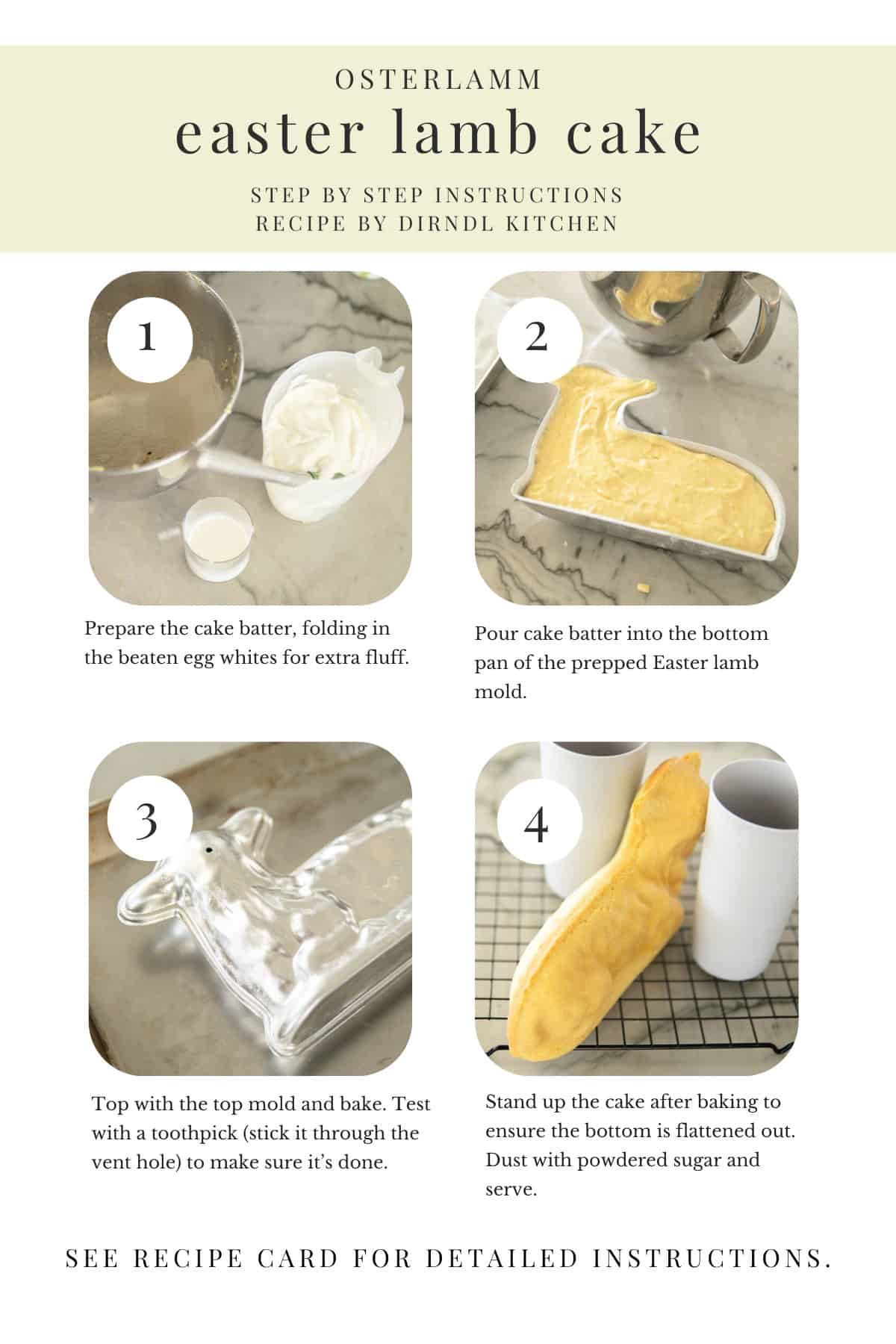 OSTERLAMM

easter lamb cake

STEP BY STEP INSTRUCTIONS
RECIPE BY DIRNDL KITCHEN

1

Prepare the cake batter, folding in the beaten egg whites for extra fluff.

2

Pour cake batter into the bottom pan of the prepped Easter lamb mold.

3

Top with the top mold and bake. Test with a toothpick (stick it through the vent hole) to make sure it's done.

4

Stand up the cake after baking to ensure the bottom is flattened out. Dust with powdered sugar and serve.

SEE RECIPE CARD FOR DETAILED INSTRUCTIONS.