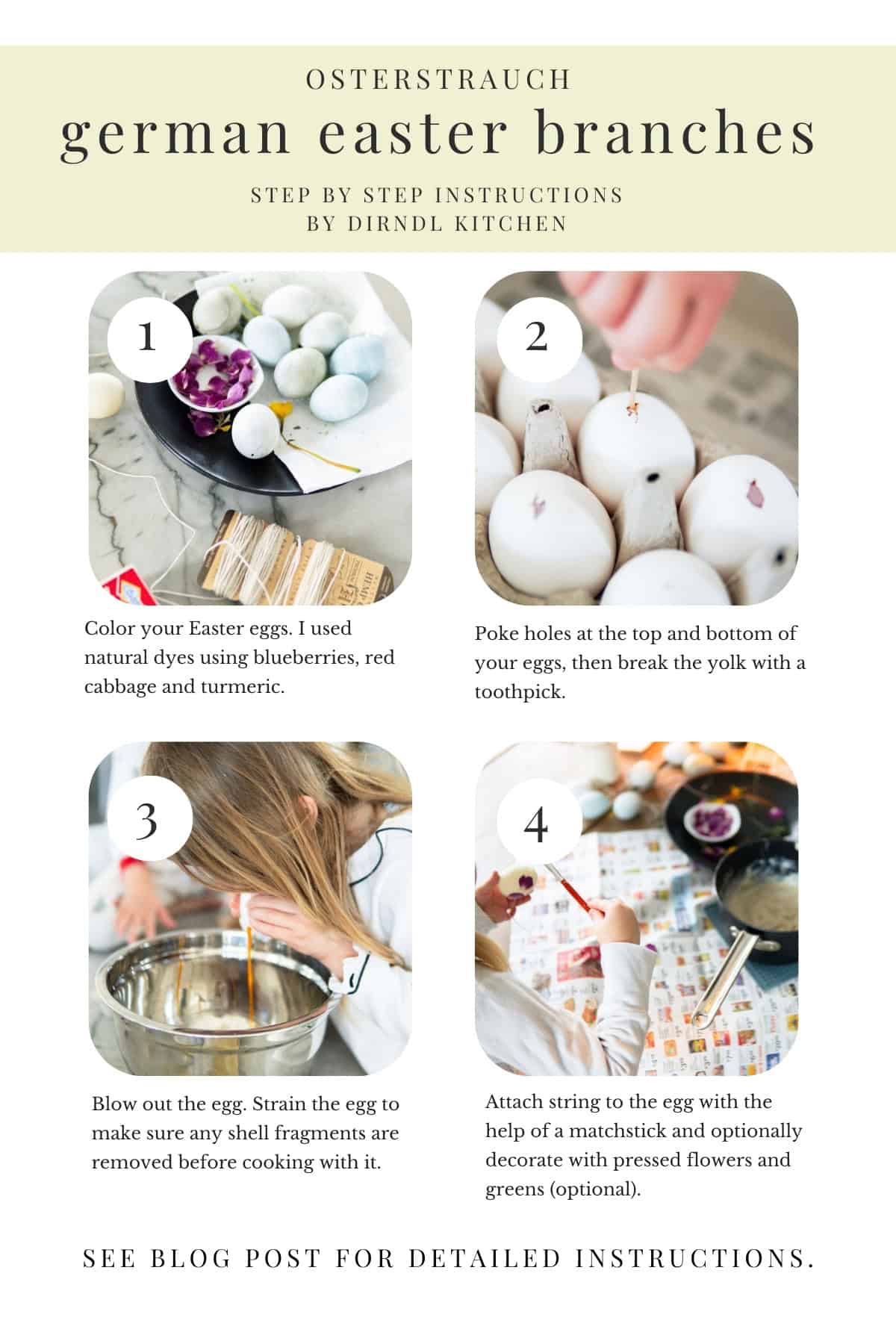 OSTERSTRAUCH
german easter branches

STEP BY STEP INSTRUCTIONS
BY DIRNDL KITCHEN

1

Color your Easter eggs. I used natural dyes using blueberries, red cabbage and turmeric.

2

Poke holes at the top and bottom of your eggs, then break the yolk with a toothpick.

3

Blow out the egg. Strain the egg to make sure any shell fragments are removed before cooking with it.

4

Attach string to the egg with the help of a matchstick and optionally decorate with pressed flowers and greens (optional).

SEE BLOG POST FOR DETAILED INSTRUCTIONS.