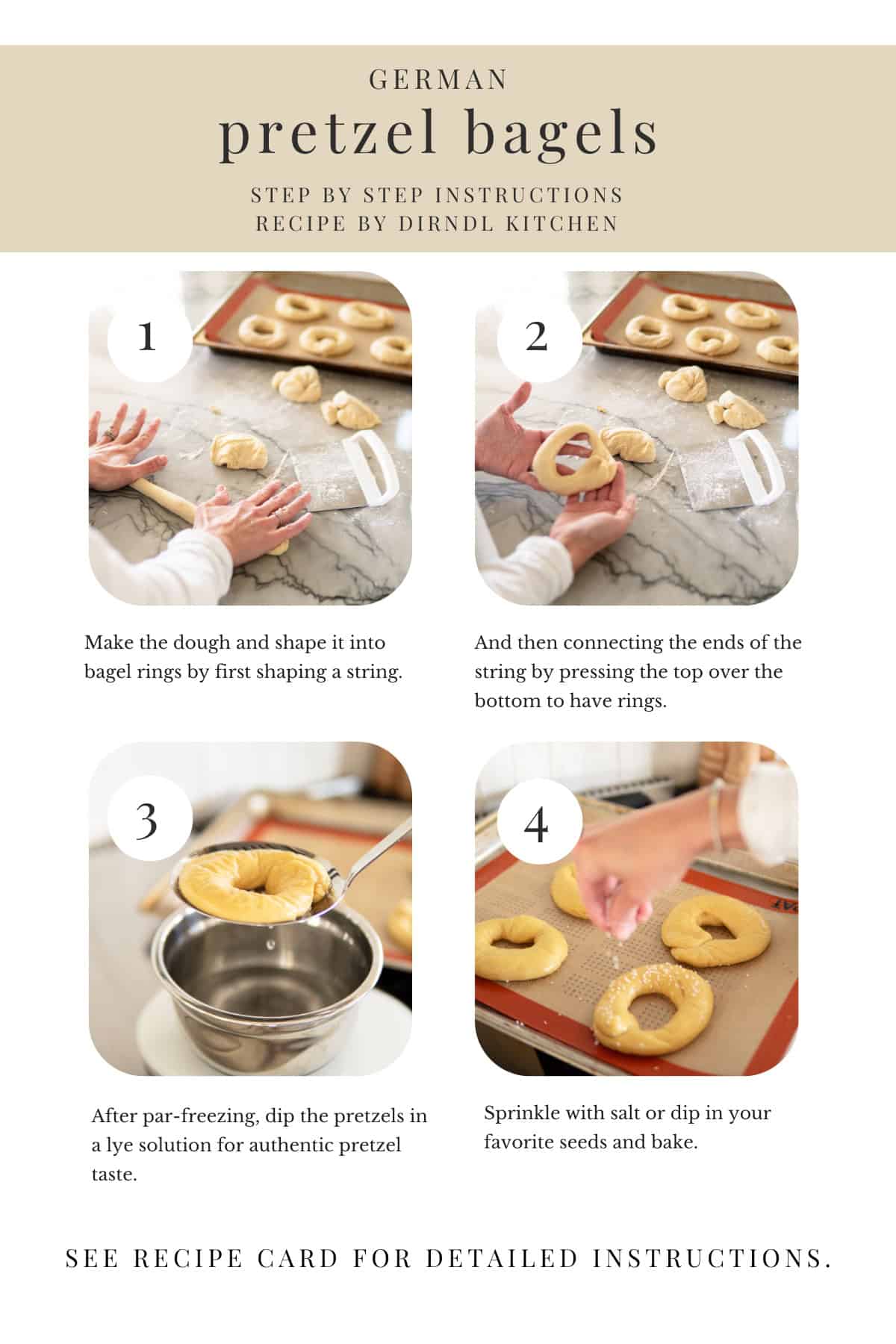 GERMAN
pretzel bagels
STEP BY STEP INSTRUCTIONS
RECIPE BY DIRNDL KITCHEN

1

Make the dough and shape it into bagel rings by first shaping a string.

2

And then connecting the ends of the string by pressing the top over the bottom to have rings.

3

After par-freezing, dip the pretzels in a lye solution for authentic pretzel taste.

4

Sprinkle with salt or dip in your favorite seeds and bake.

SEE RECIPE CARD FOR DETAILED INSTRUCTIONS.