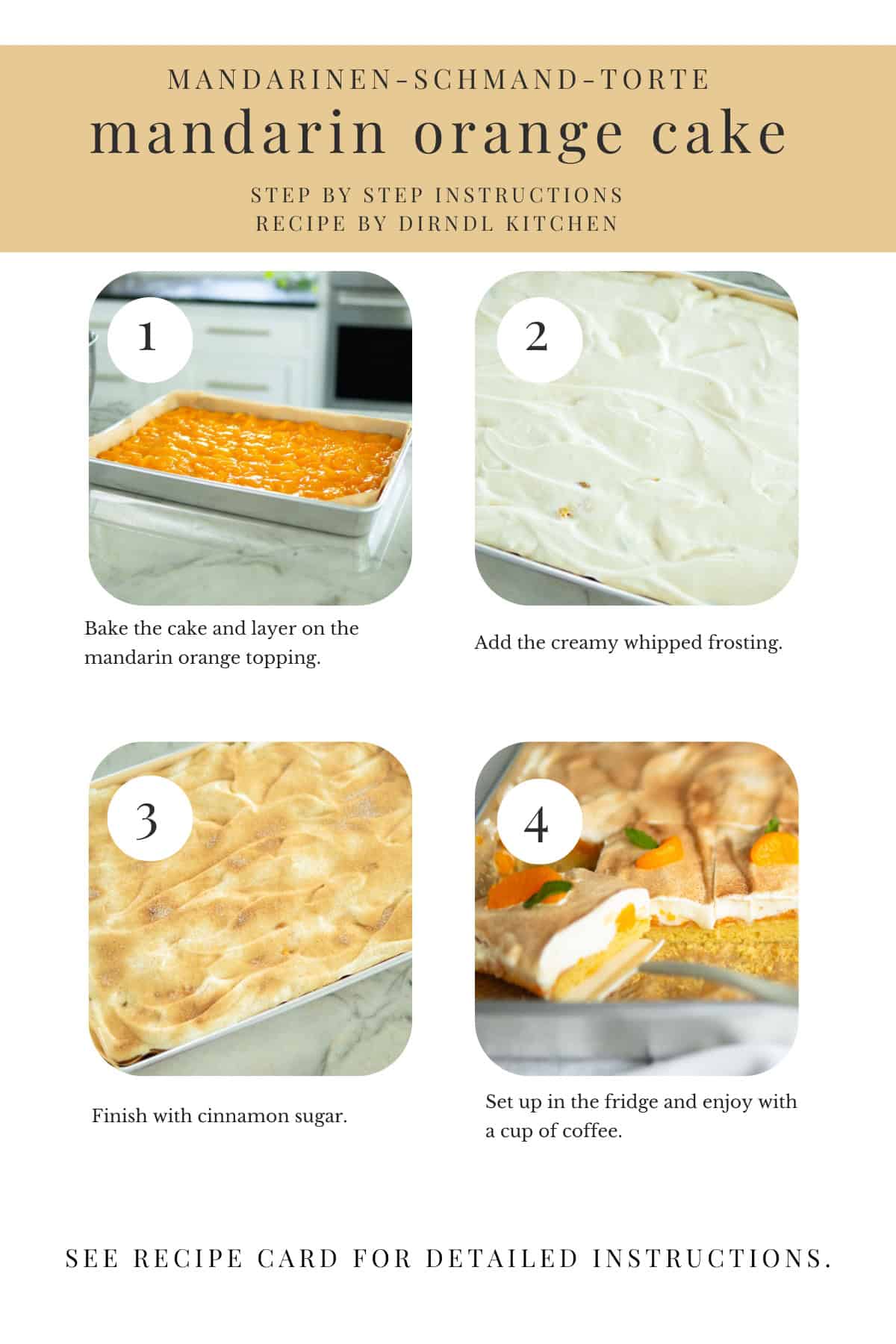 MANDARINEN-SCHMAND-TORTE

mandarin orange cake

STEP BY STEP INSTRUCTIONS
RECIPE BY DIRNDL KITCHEN

1

Bake the cake and layer on the mandarin orange topping.

2

Add the creamy whipped frosting.

3

Finish with cinnamon sugar.

4

Set up in the fridge and enjoy with a cup of coffee.

SEE RECIPE CARD FOR DETAILED INSTRUCTIONS.