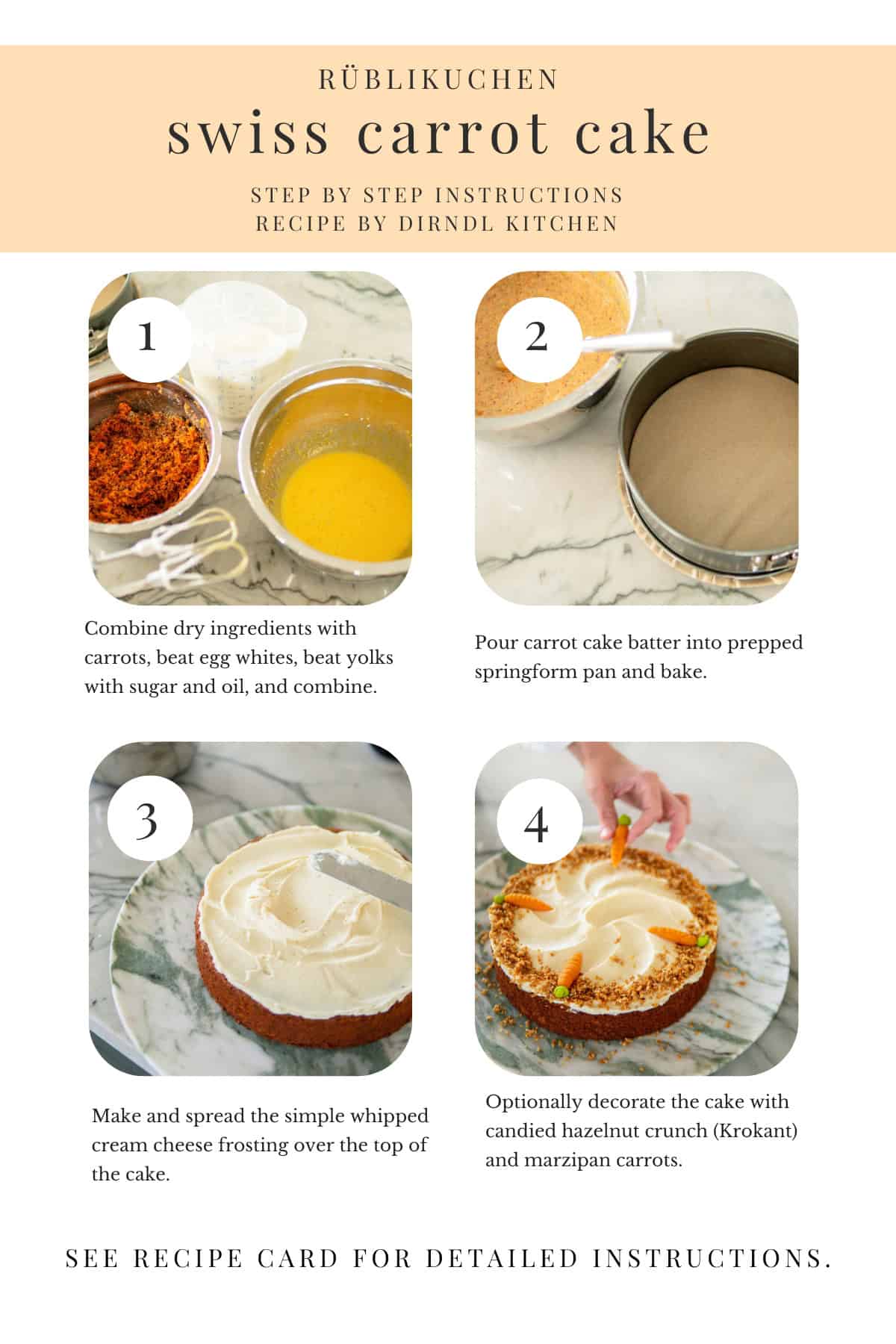 RÜBLIKUCHEN

swiss carrot cake

STEP BY STEP INSTRUCTIONS
RECIPE BY DIRNDL KITCHEN

1

Combine dry ingredients with carrots, beat egg whites, beat yolks with sugar and oil, and combine.

2

Pour carrot cake batter into prepped springform pan and bake.

3

Make and spread the simple whipped cream cheese frosting over the top of the cake.

4

Optionally decorate the cake with candied hazelnut crunch (Krokant) and marzipan carrots.

SEE RECIPE CARD FOR DETAILED INSTRUCTIONS.