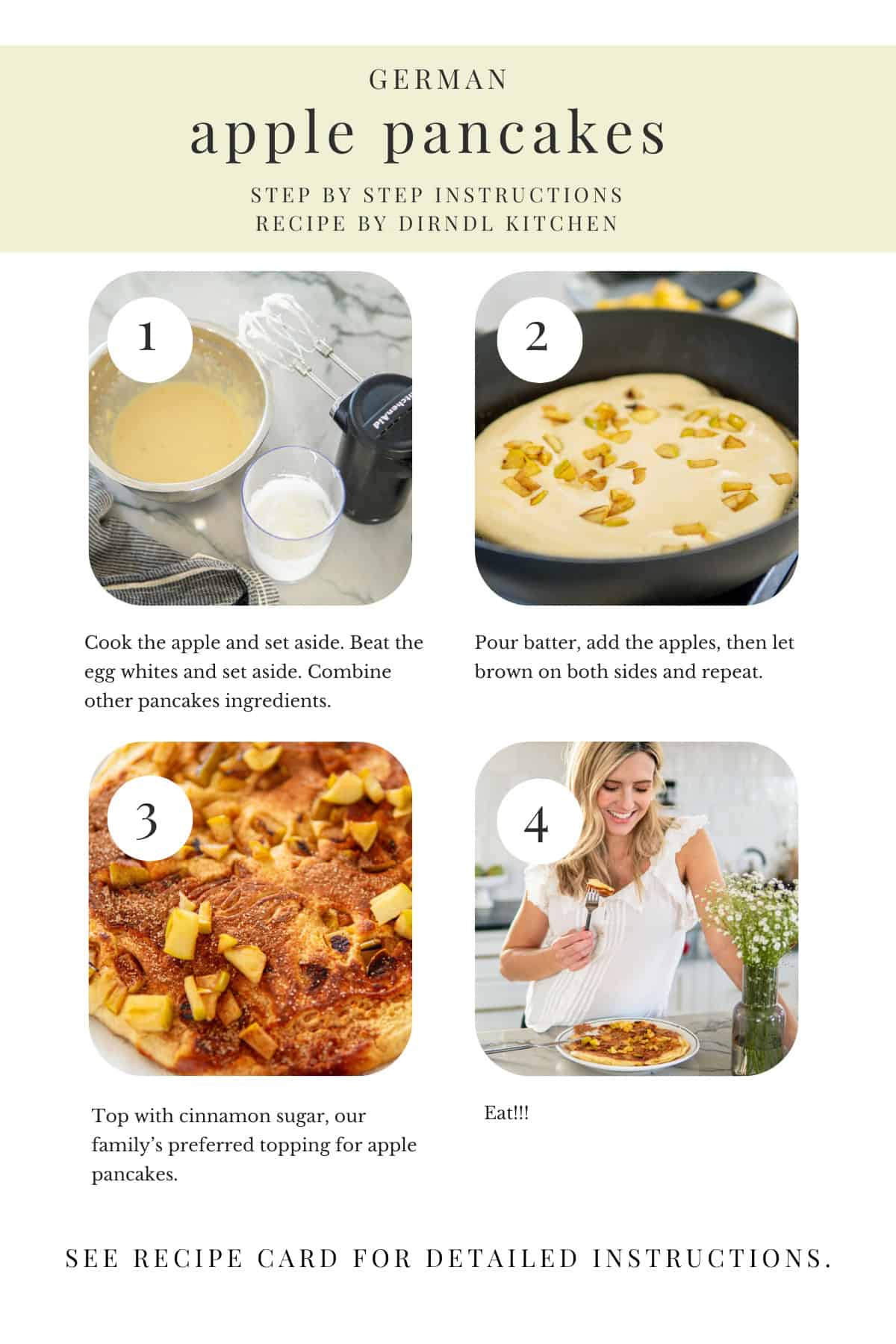 GERMAN
apple pancakes
STEP BY STEP INSTRUCTIONS
RECIPE BY DIRNDL KITCHEN

1

KitchenAid

Cook the apple and set aside. Beat the egg whites and set aside. Combine other pancakes ingredients.

2

Pour batter, add the apples, then let brown on both sides and repeat.

3

Top with cinnamon sugar, our family's preferred topping for apple pancakes.

4

Eat!!!

SEE RECIPE CARD FOR DETAILED INSTRUCTIONS.