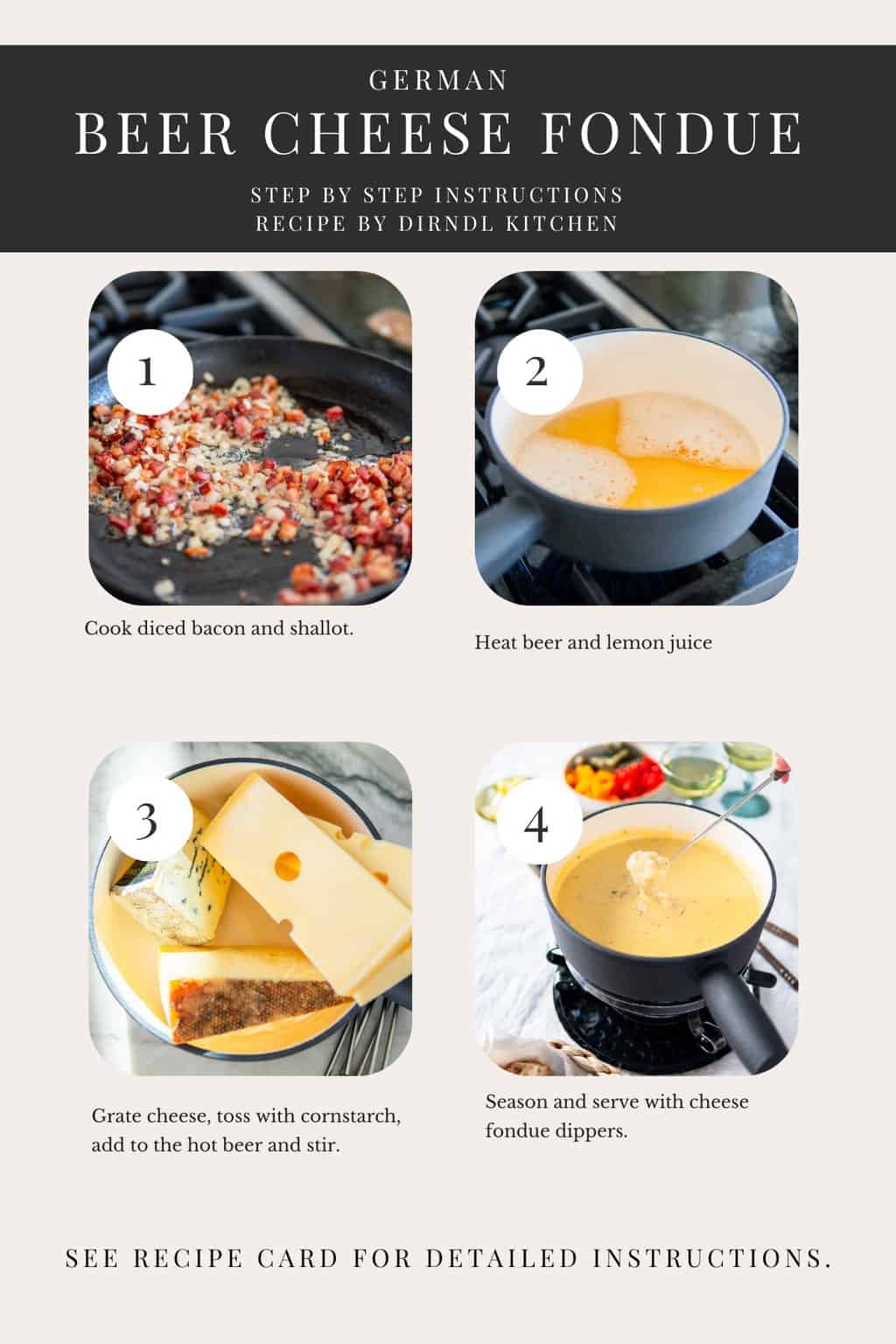 GERMAN
BEER CHEESE FONDUE
STEP BY STEP INSTRUCTIONS
RECIPE BY DIRNDL KITCHEN

1
Cook diced bacon and shallot.

2
Heat beer and lemon juice

3
Grate cheese, toss with cornstarch, add to the hot beer and stir.

4
Season and serve with cheese fondue dippers.

SEE RECIPE CARD FOR DETAILED INSTRUCTIONS.