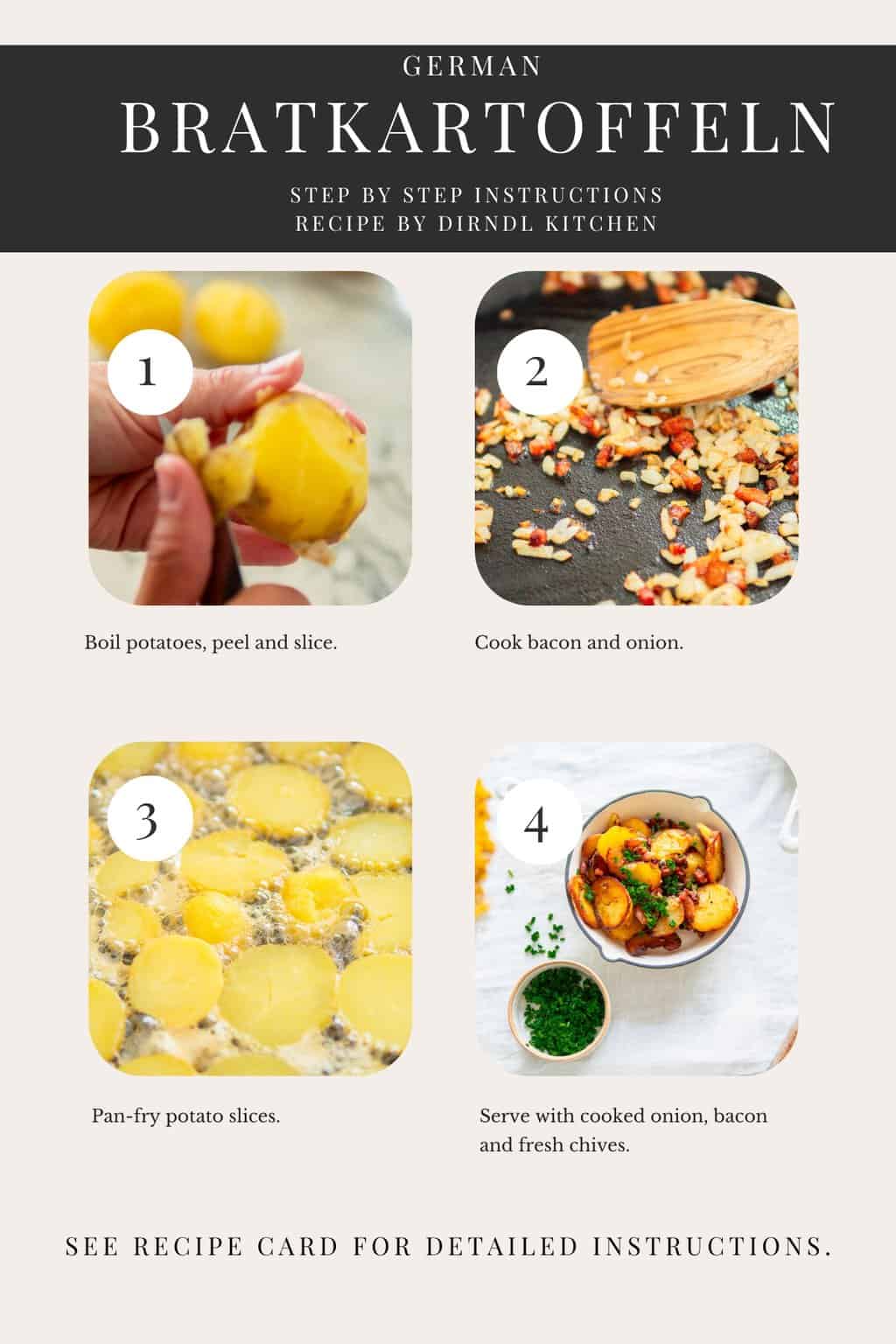 GERMAN
BRATKARTOFFELN

STEP BY STEP INSTRUCTIONS
RECIPE BY DIRNDL KITCHEN

1

Boil potatoes, peel and slice.

2

Cook bacon and onion.

3

Pan-fry potato slices.

4

Serve with cooked onion, bacon and fresh chives.

SEE RECIPE CARD FOR DETAILED INSTRUCTIONS.